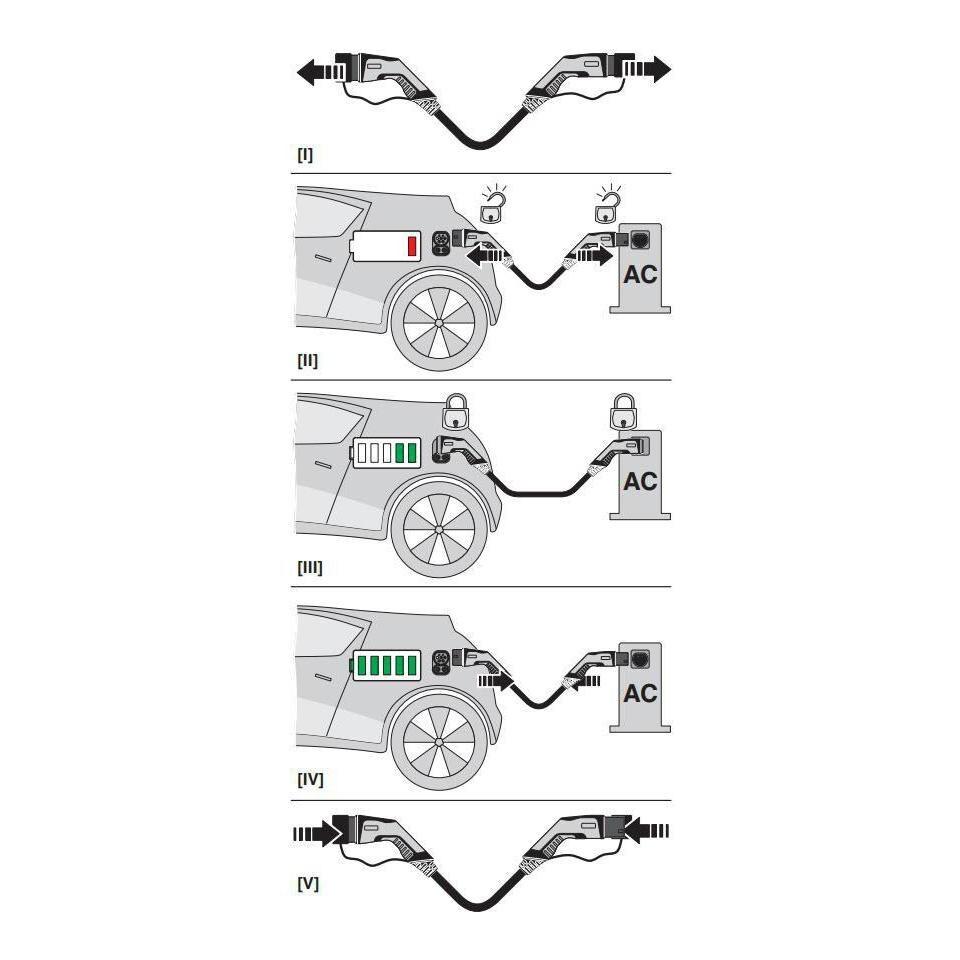 [I]

AC

[II]

AC

[III]

AC

[IV]

[V]