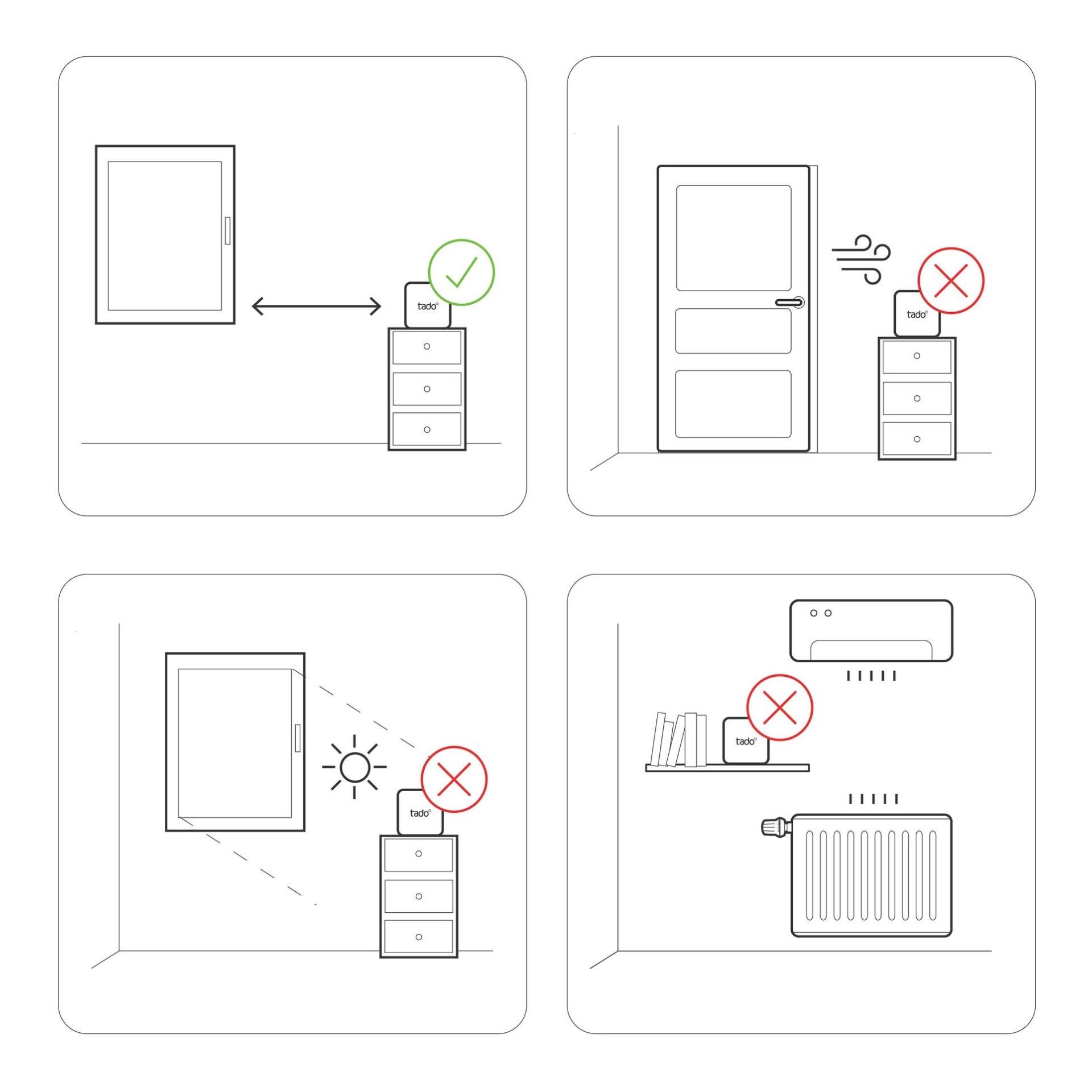 tado°

tado°

tado°

tado°